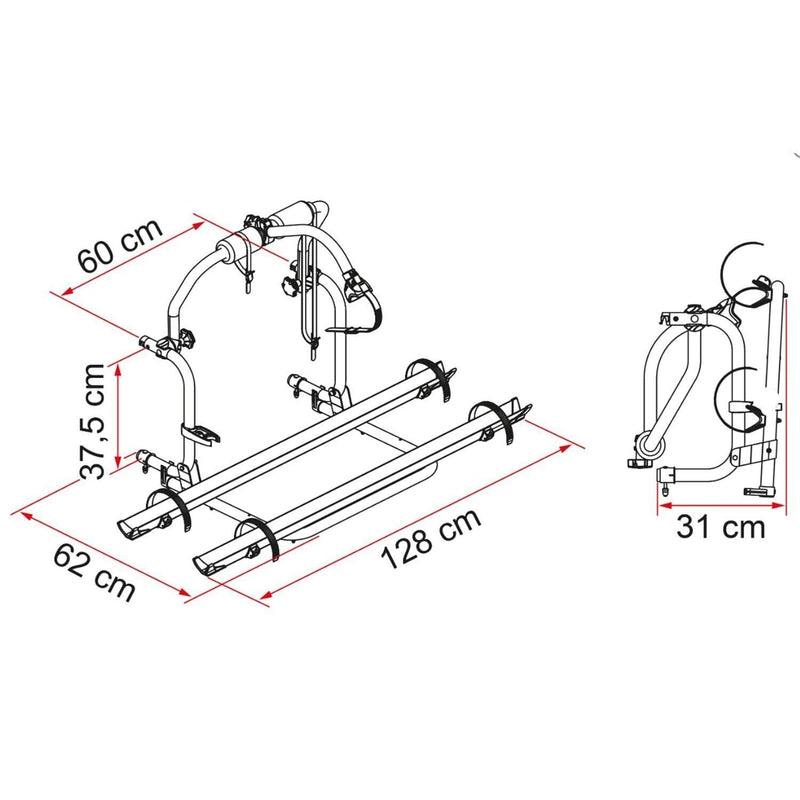 60 cm
37,5 cm
62 cm
128 cm
31 cm