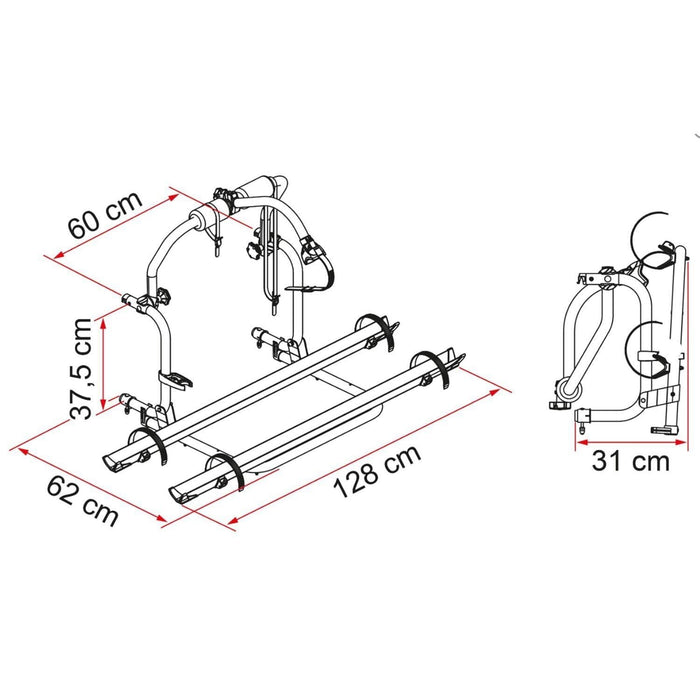 60 cm

37,5 cm

62 cm

128 cm

31 cm