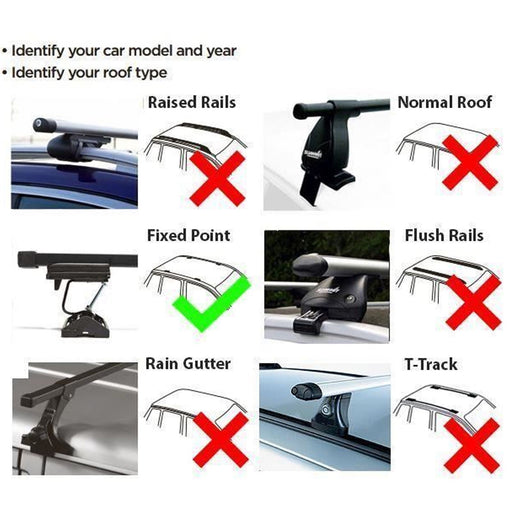 • Identify your car model and year
• Identify your roof type

Raised Rails

Normal Roof

Fixed Point

Flush Rails

Rain Gutter

T-Track