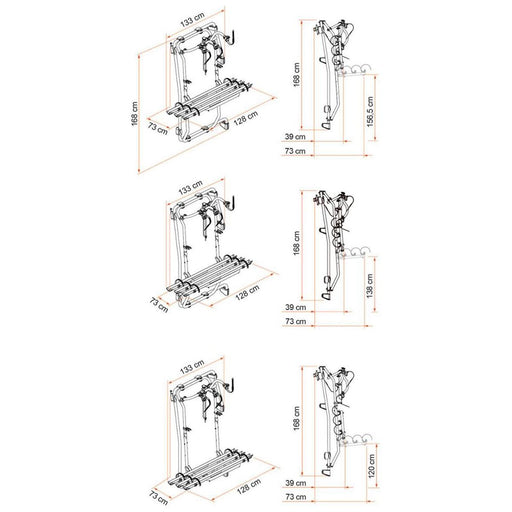 133 cm
168 cm
73 cm
128 cm
168 cm
156,5 cm
39 cm
73 cm

133 cm
73 cm
128 cm
168 cm
138 cm
39 cm
73 cm

133 cm
73 cm
128 cm
168 cm
120 cm
39 cm
73 cm