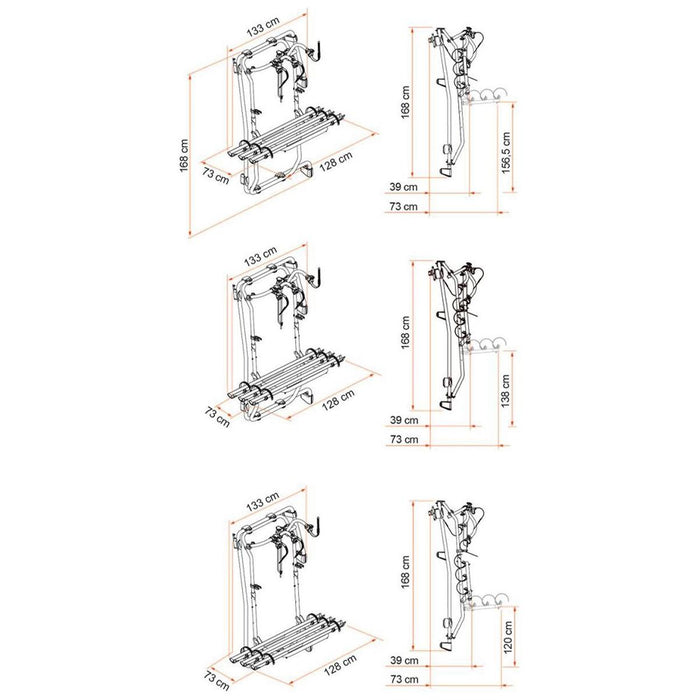 133 cm
168 cm
73 cm
128 cm
168 cm
156,5 cm
39 cm
73 cm

133 cm
73 cm
128 cm
168 cm
138 cm
39 cm
73 cm

133 cm
73 cm
128 cm
168 cm
120 cm
39 cm
73 cm