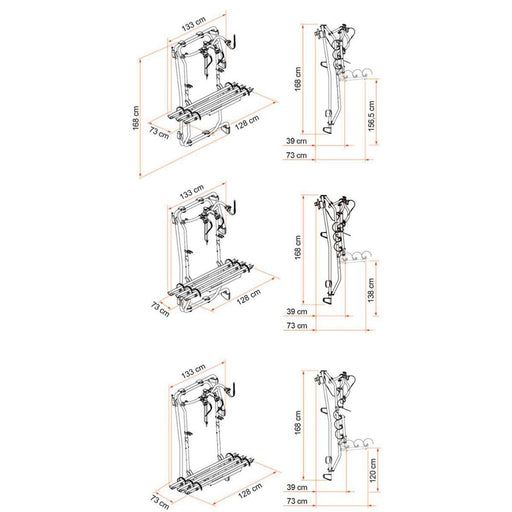 133 cm
168 cm
73 cm
128 cm
168 cm
156,5 cm
39 cm
73 cm

133 cm
73 cm
128 cm
168 cm
138 cm
39 cm
73 cm

133 cm
73 cm
128 cm
168 cm
120 cm
39 cm
73 cm