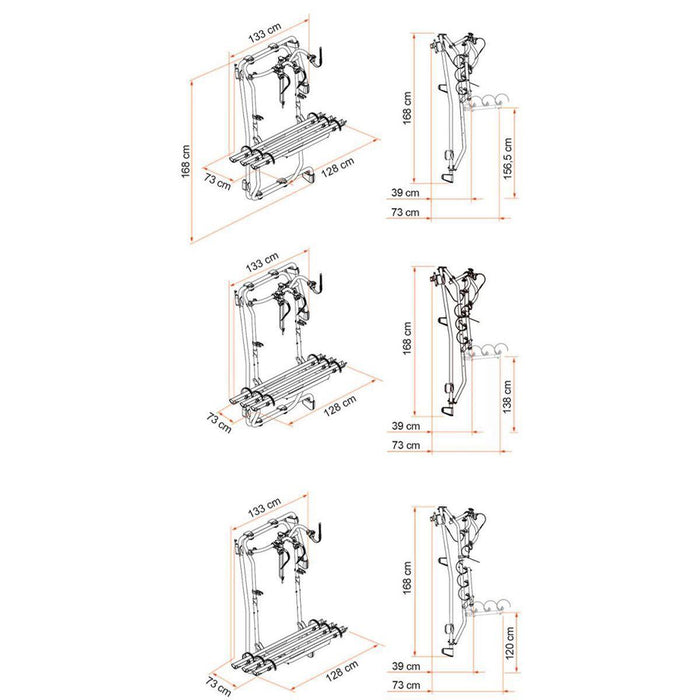 133 cm
168 cm
73 cm
128 cm
168 cm
156,5 cm
39 cm
73 cm

133 cm
73 cm
128 cm
168 cm
138 cm
39 cm
73 cm

133 cm
73 cm
128 cm
168 cm
120 cm
39 cm
73 cm